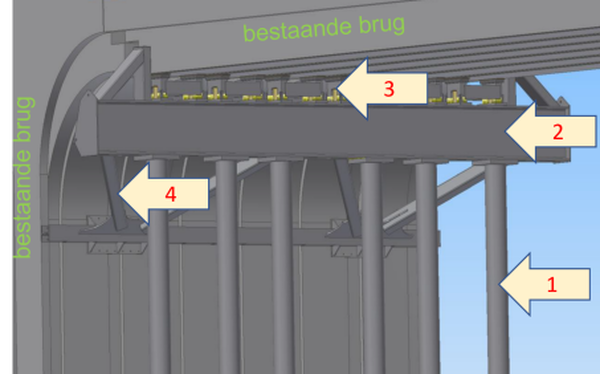 bestaande brug

bestaande brug

3

2

4

1